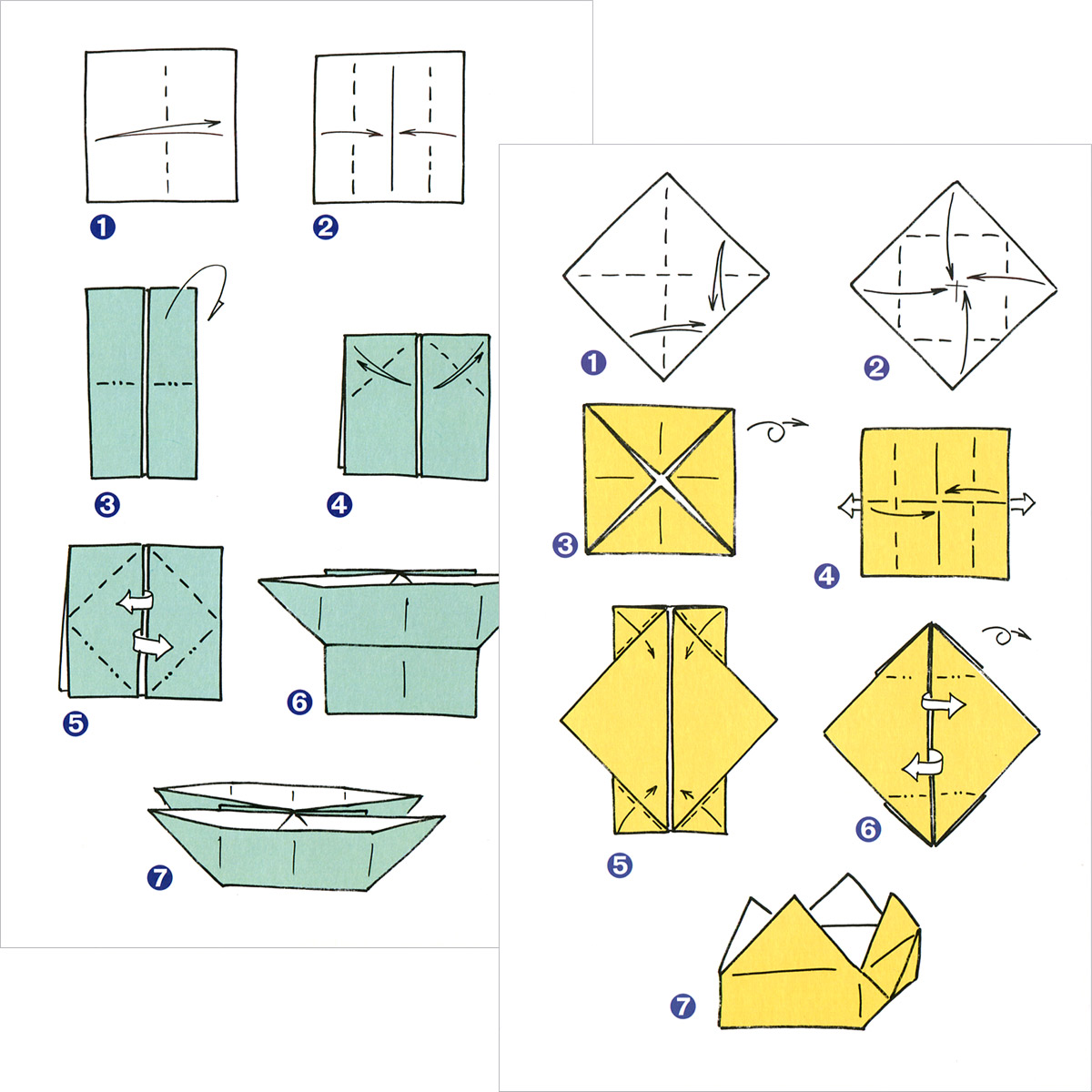 1
2
3
4
5
6
7

1
2
3
4
5
6
7